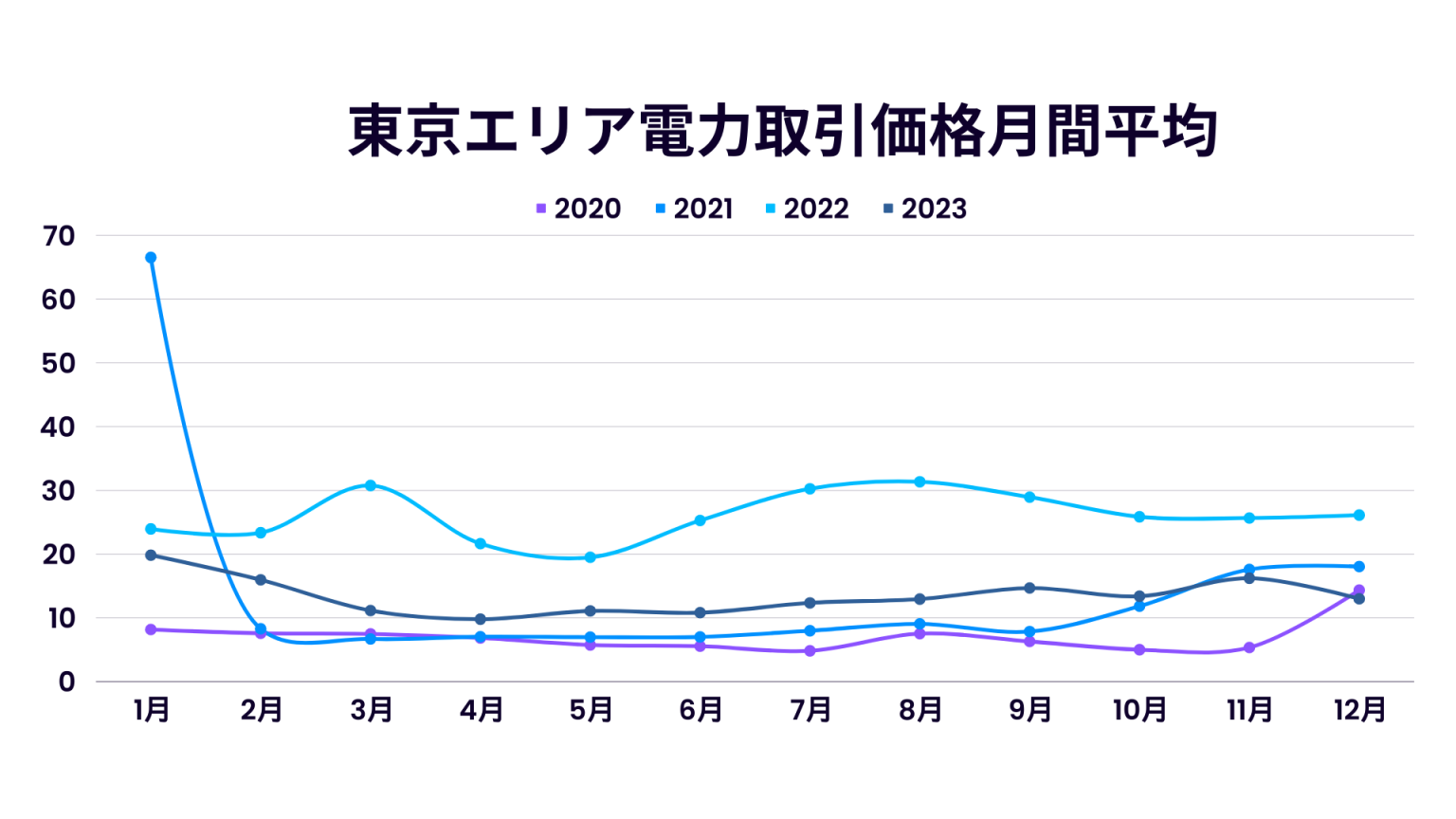 東京エリア電力取引価格月間平均

2020 2021 2022 2023

70
60
50
40
30
20
10
0

1月 2月 3月 4月 5月 6月 7月 8月 9月 10月 11月 12月