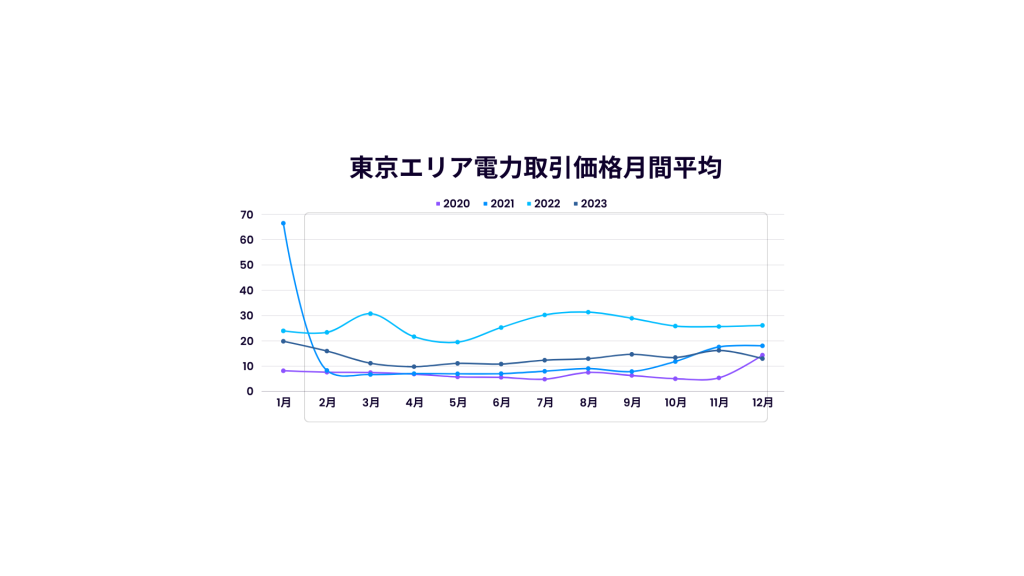 東京エリア電力取引価格月間平均

2020 2021 2022 2023

70
60
50
40
30
20
10
0

1月 2月 3月 4月 5月 6月 7月 8月 9月 10月 11月 12月